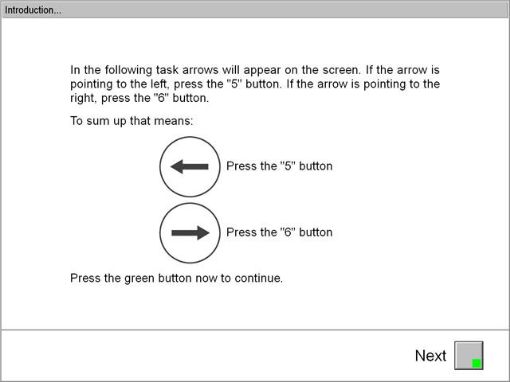 Introduction...

In the following task arrows will appear on the screen. If the arrow is pointing to the left, press the "5" button. If the arrow is pointing to the right, press the "6" button.

To sum up that means:

Press the "5" button

Press the "6" button

Press the green button now to continue.

Next